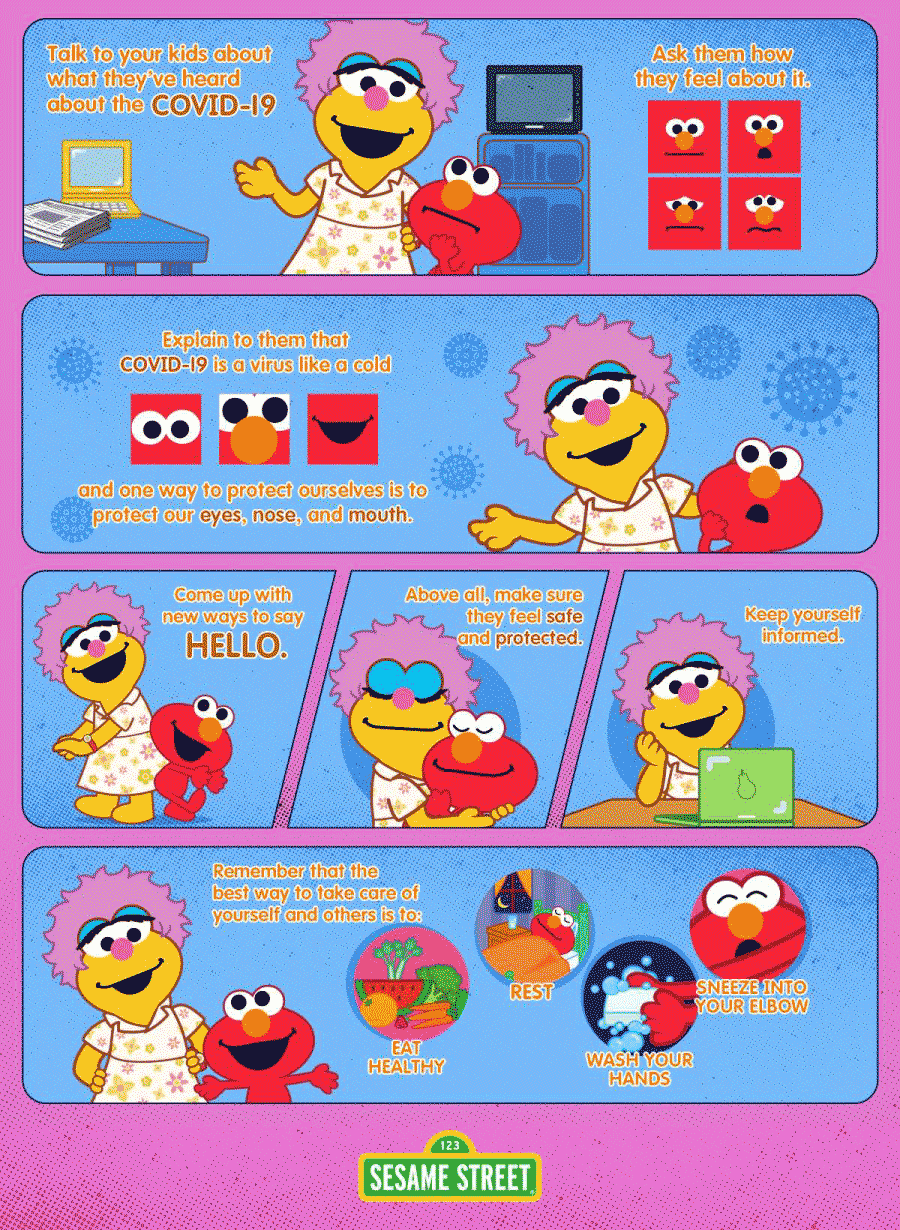 Talk to your kids about what they've heard about the COVID-19

Ask them how they feel about it.

Explain to them that COVID-19 is a virus like a cold

and one way to protect ourselves is to protect our eyes, nose, and mouth.

Come up with new ways to say HELLO.

Above all, make sure they feel safe and protected.

Keep yourself informed.

Remember that the best way to take care of yourself and others is to:

EAT HEALTHY

REST

WASH YOUR HANDS

SNEEZE INTO YOUR ELBOW

123 SESAME STREET