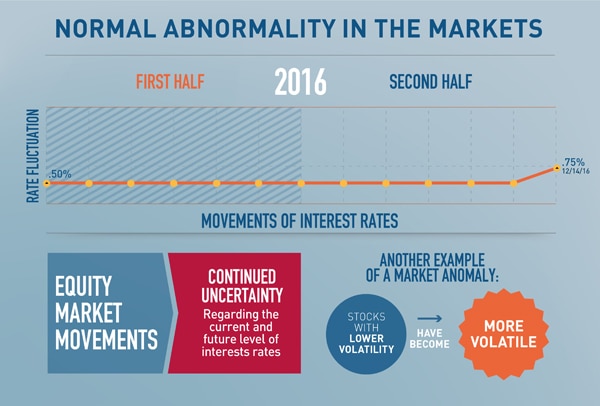 NORMAL ABNORMALITY IN THE MARKETS

FIRST HALF 2016 SECOND HALF

RATE FLUCTUATION

.50%

.75%
12/14/16

MOVEMENTS OF INTEREST RATES

EQUITY MARKET MOVEMENTS

CONTINUED UNCERTAINTY

Regarding the current and future level of interests rates

ANOTHER EXAMPLE OF A MARKET ANOMALY:

STOCKS WITH LOWER VOLATILITY

HAVE BECOME

MORE VOLATILE